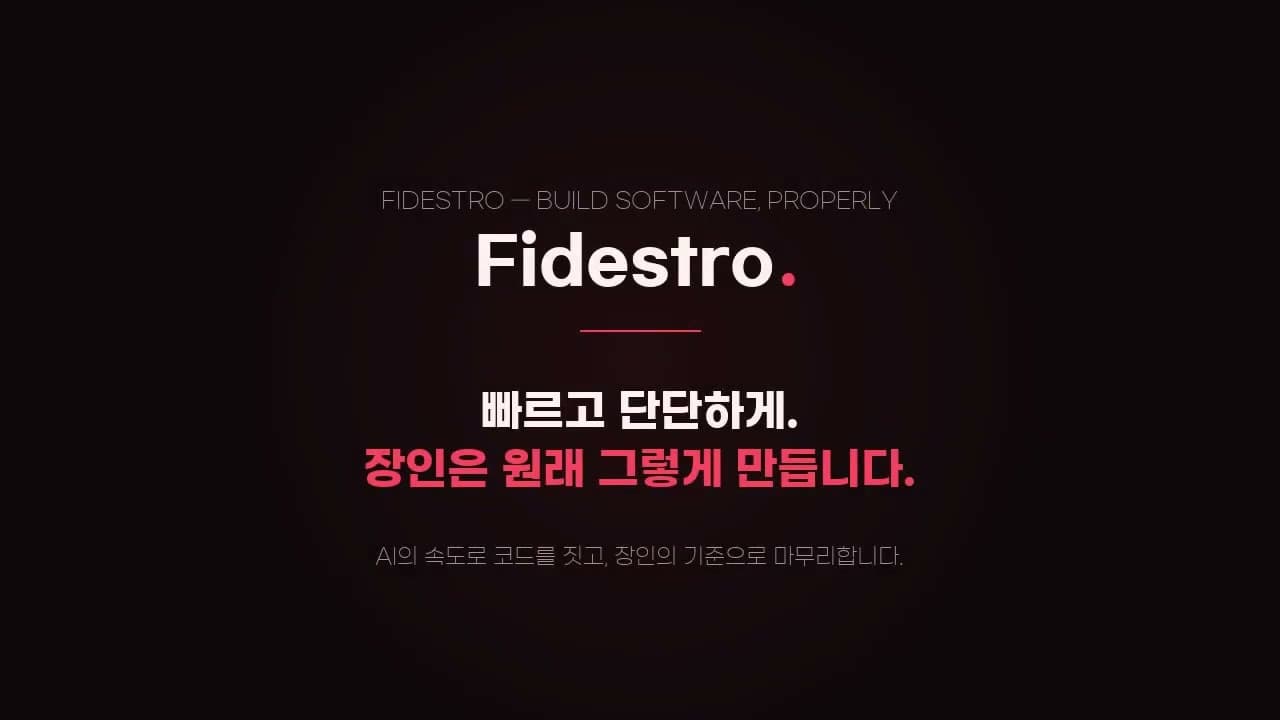 FIDESTRO — BUILD SOFTWARE, PROPERLY

Fidestro.

빠르고 단단하게.
장인은 원래 그렇게 만듭니다.

AI의 속도로 코드를 짓고, 장인의 기준으로 마무리합니다.